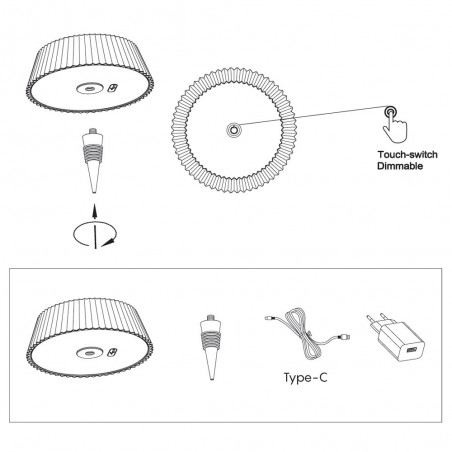 Touch-switch
Dimmable

Type-C