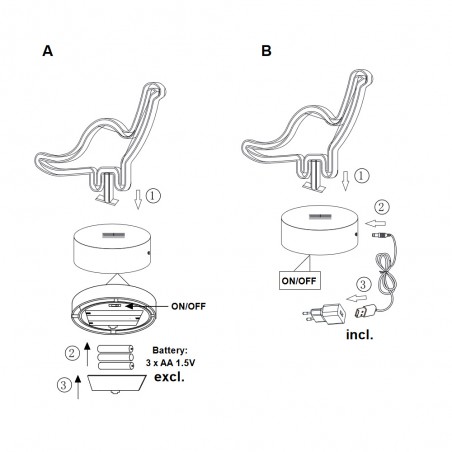 A

①

ON/OFF

②

Battery:
3 x AA 1.5V
excl.

③

B

①

②

ON/OFF

③

incl.