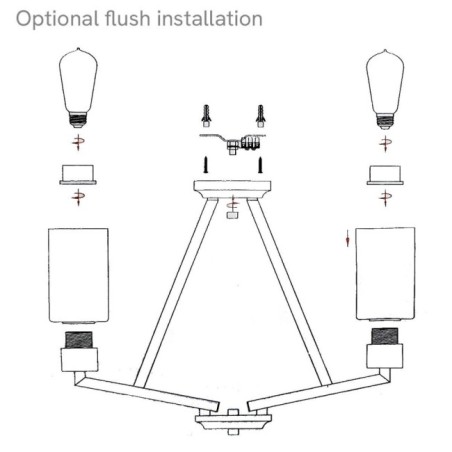 Optional flush installation